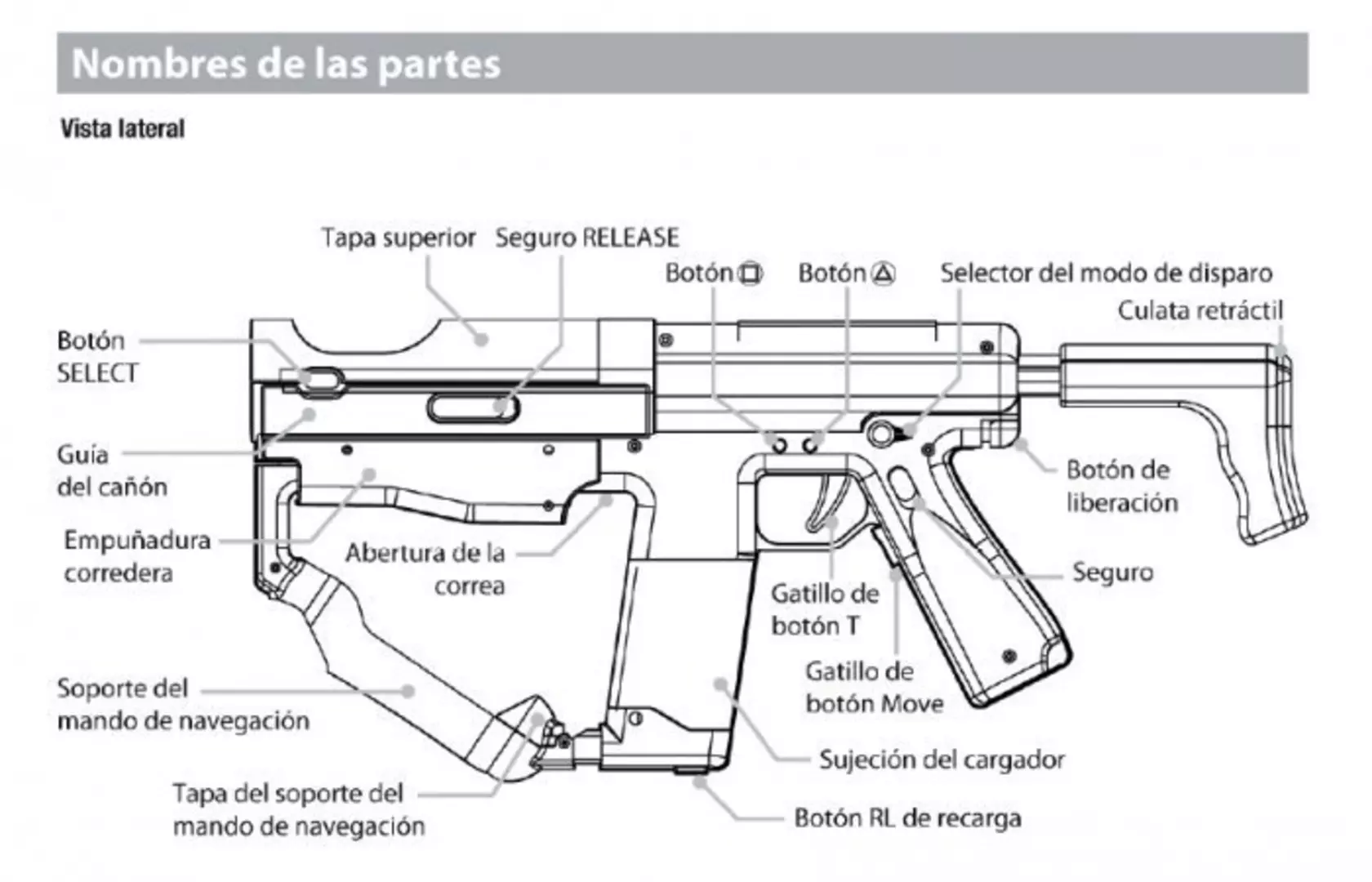 Nombres de las partes

Vista lateral

Tapa superior

Seguro RELEASE

Botón □

Botón △

Selector del modo de disparo

Culata retráctil

Botón SELECT

Guía del cañón

Empuñadura corredera

Abertura de la correa

Botón de liberación

Seguro

Gatillo de botón T

Gatillo de botón Move

Soporte del mando de navegación

Tapa del soporte del mando de navegación

Sujeción del cargador

Botón RL de recarga